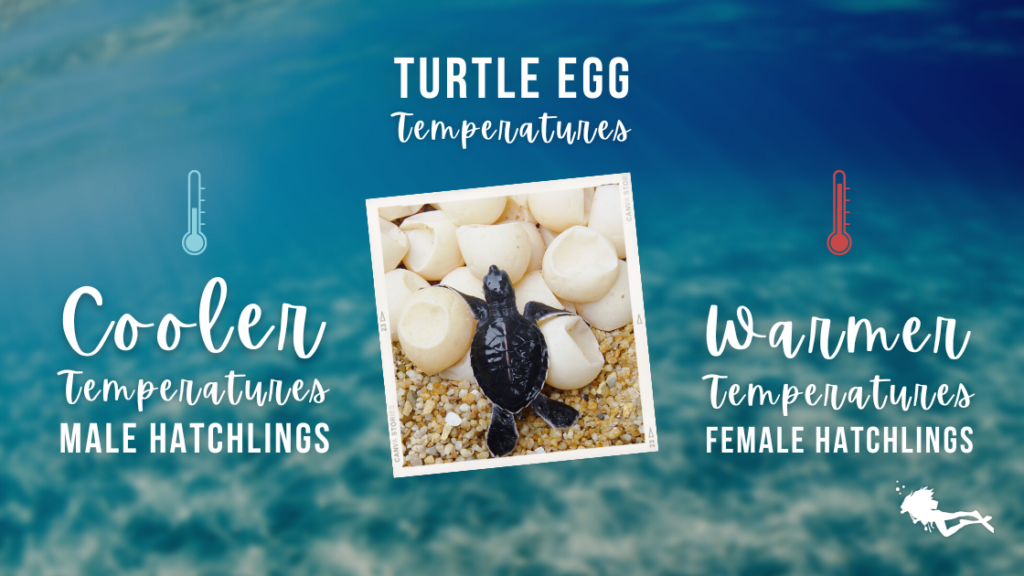 TURTLE EGG
Temperatures

Cooler
Temperatures
MALE HATCHLINGS

Warmer
Temperatures
FEMALE HATCHLINGS