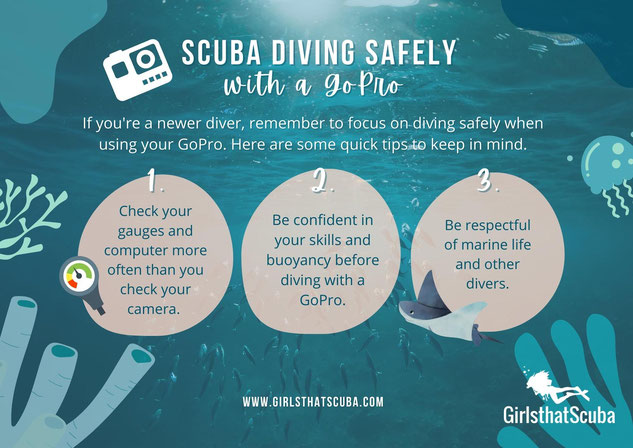 SCUBA DIVING SAFELY
with a GoPro

If you're a newer diver, remember to focus on diving safely when using your GoPro. Here are some quick tips to keep in mind.

1.

Check your gauges and computer more often than you check your camera.

2.

Be confident in your skills and buoyancy before diving with a GoPro.

3.

Be respectful of marine life and other divers.

WWW.GIRLSTHATSCUBA.COM

GirlsthatScuba